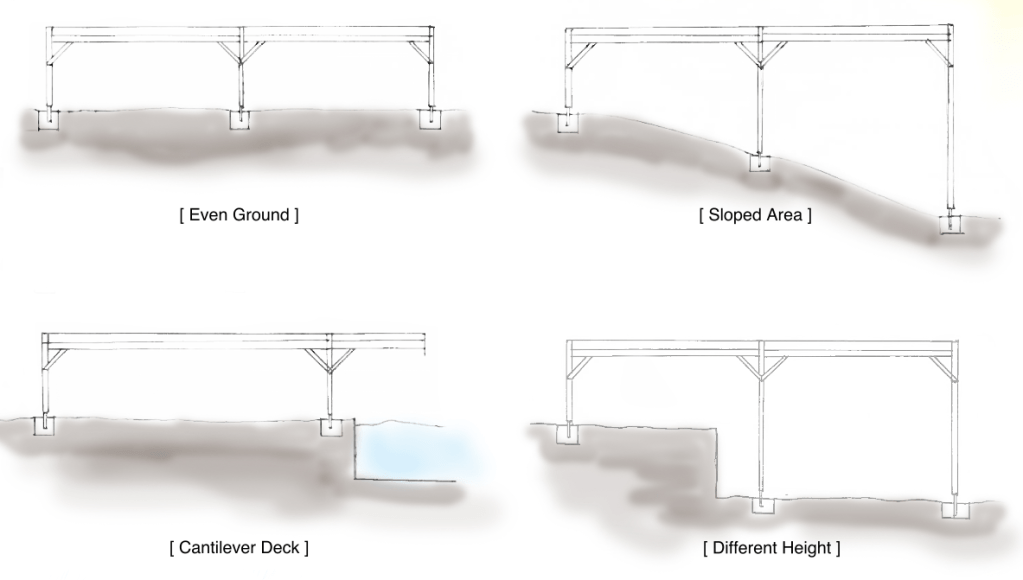 [ Even Ground ]

[ Sloped Area ]

[ Cantilever Deck ]

[ Different Height ]